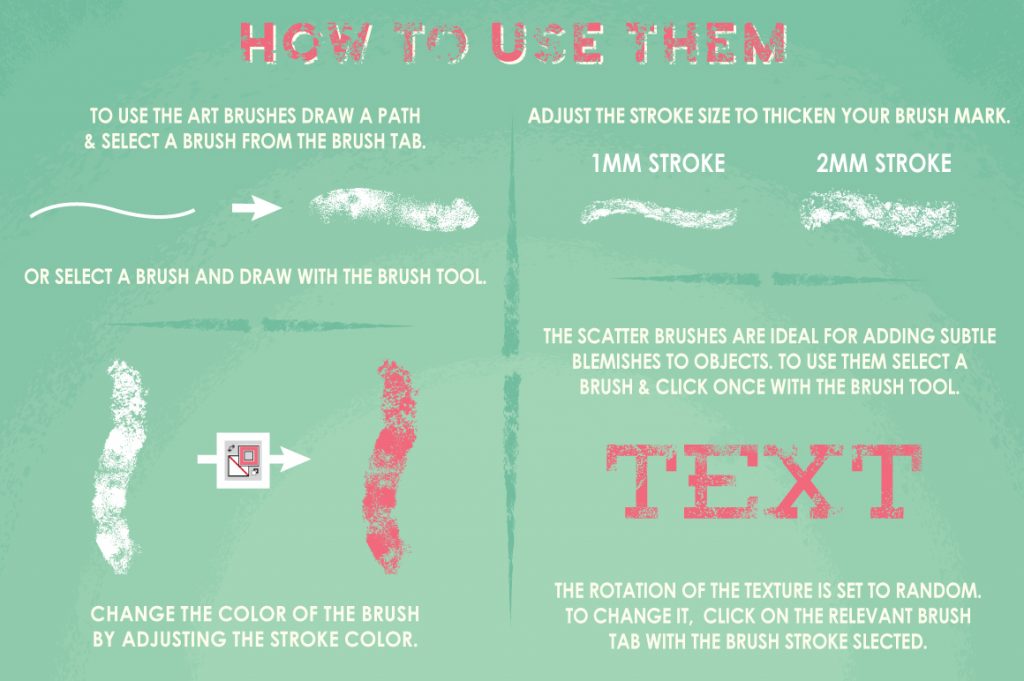 HOW TO USE THEM

TO USE THE ART BRUSHES DRAW A PATH & SELECT A BRUSH FROM THE BRUSH TAB.

OR SELECT A BRUSH AND DRAW WITH THE BRUSH TOOL.

CHANGE THE COLOR OF THE BRUSH BY ADJUSTING THE STROKE COLOR.

ADJUST THE STROKE SIZE TO THICKEN YOUR BRUSH MARK.

1MM STROKE

2MM STROKE

THE SCATTER BRUSHES ARE IDEAL FOR ADDING SUBTLE BLEMISHES TO OBJECTS. TO USE THEM SELECT A BRUSH & CLICK ONCE WITH THE BRUSH TOOL.

TEXT

THE ROTATION OF THE TEXTURE IS SET TO RANDOM. TO CHANGE IT, CLICK ON THE RELEVANT BRUSH TAB WITH THE BRUSH STROKE SLECTED.